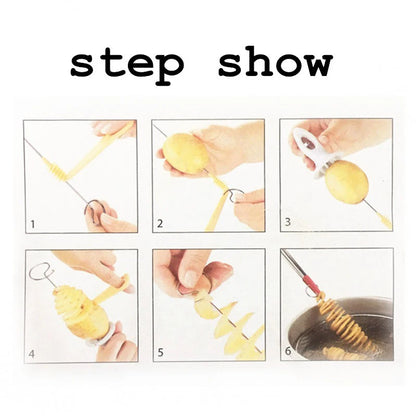 step show

1

2

3

4

5

6