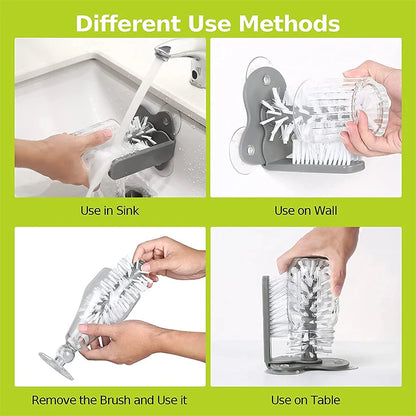 Different Use Methods

Use in Sink

Use on Wall

Remove the Brush and Use it

Use on Table