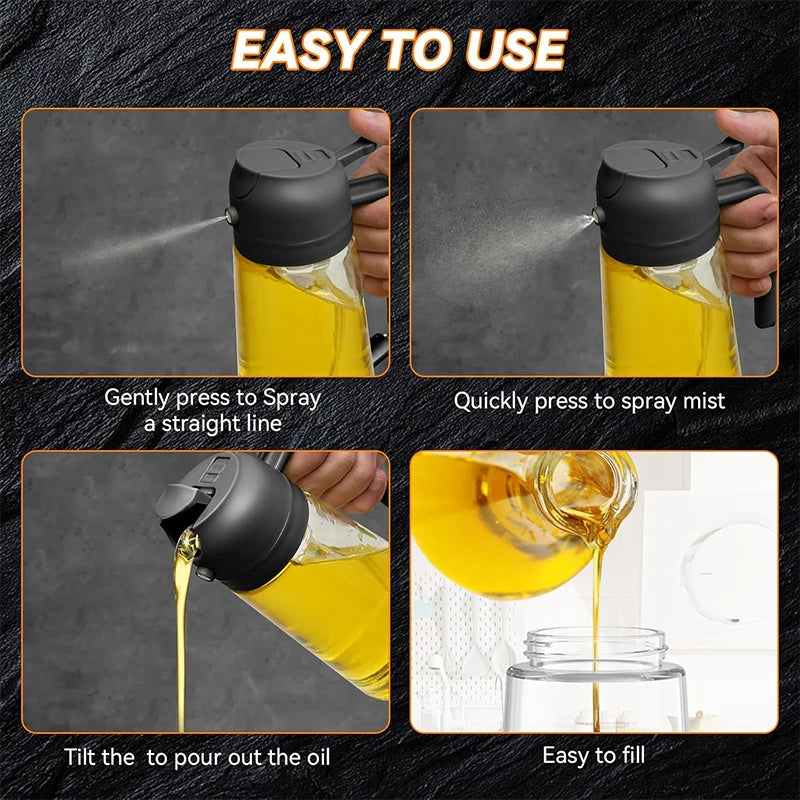 EASY TO USE

Gently press to Spray a straight line

Quickly press to spray mist

Tilt the to pour out the oil

Easy to fill