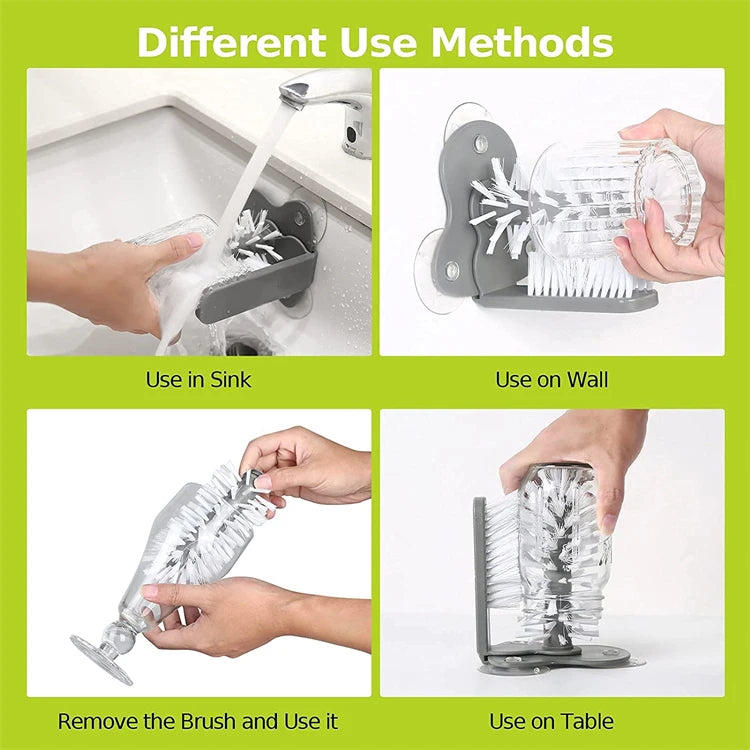 Different Use Methods

Use in Sink

Use on Wall

Remove the Brush and Use it

Use on Table