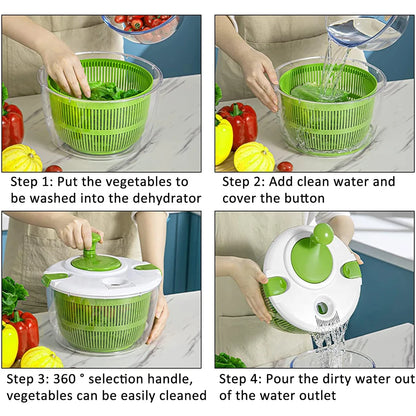 Step 1: Put the vegetables to be washed into the dehydrator

Step 2: Add clean water and cover the button

Step 3: 360 ° selection handle, vegetables can be easily cleaned

Step 4: Pour the dirty water out of the water outlet