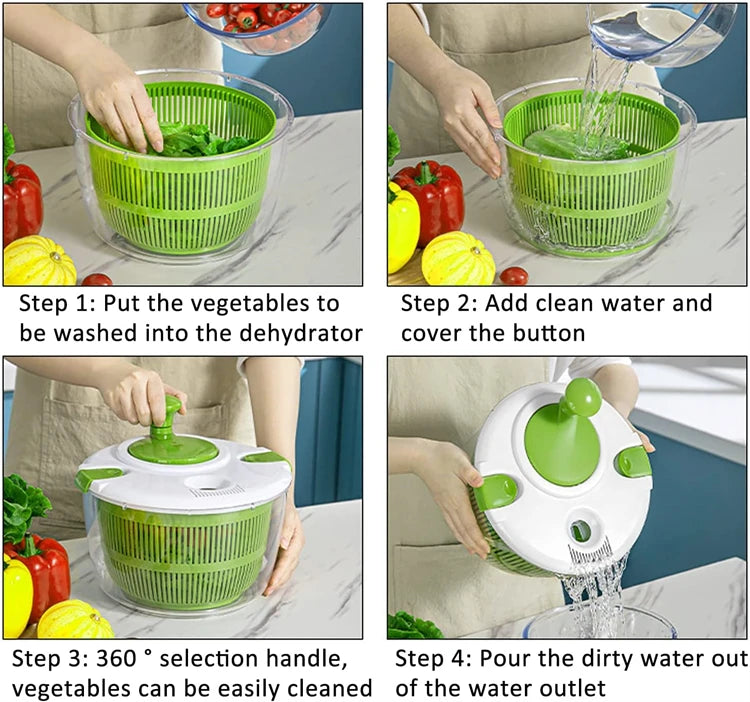 Step 1: Put the vegetables to be washed into the dehydrator

Step 2: Add clean water and cover the button

Step 3: 360 ° selection handle, vegetables can be easily cleaned

Step 4: Pour the dirty water out of the water outlet