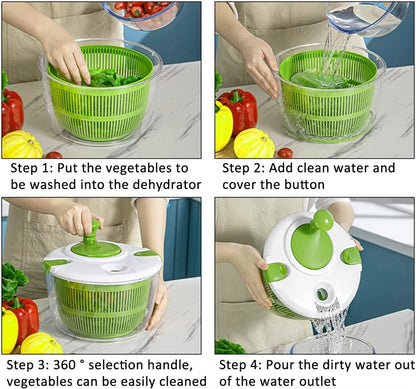 Step 1: Put the vegetables to be washed into the dehydrator

Step 2: Add clean water and cover the button

Step 3: 360 ° selection handle, vegetables can be easily cleaned

Step 4: Pour the dirty water out of the water outlet