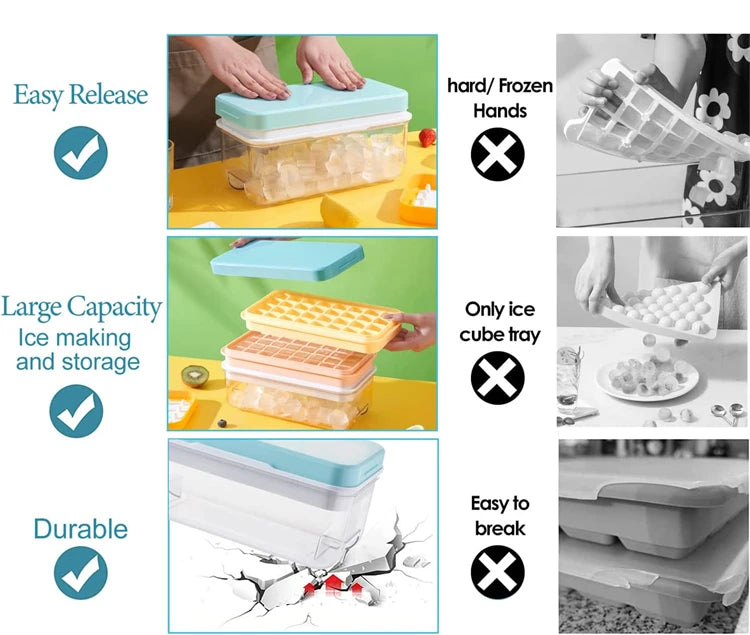 Easy Release

hard/ Frozen Hands

Large Capacity
Ice making and storage

Only ice cube tray

Durable

Easy to break